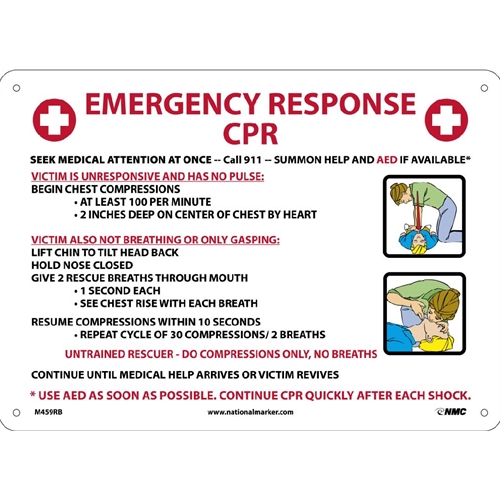 EMERGENCY RESPONSE CPR

SEEK MEDICAL ATTENTION AT ONCE -- Call 911 -- SUMMON HELP AND AED IF AVAILABLE*

VICTIM IS UNRESPONSIVE AND HAS NO PULSE:
BEGIN CHEST COMPRESSIONS
• AT LEAST 100 PER MINUTE
• 2 INCHES DEEP ON CENTER OF CHEST BY HEART

VICTIM ALSO NOT BREATHING OR ONLY GASPING:
LIFT CHIN TO TILT HEAD BACK
HOLD NOSE CLOSED
GIVE 2 RESCUE BREATHS THROUGH MOUTH
• 1 SECOND EACH
• SEE CHEST RISE WITH EACH BREATH

RESUME COMPRESSIONS WITHIN 10 SECONDS
• REPEAT CYCLE OF 30 COMPRESSIONS/ 2 BREATHS

UNTRAINED RESCUER - DO COMPRESSIONS ONLY, NO BREATHS

CONTINUE UNTIL MEDICAL HELP ARRIVES OR VICTIM REVIVES

* USE AED AS SOON AS POSSIBLE. CONTINUE CPR QUICKLY AFTER EACH SHOCK.

M459RB www.nationalmarker.com NMC